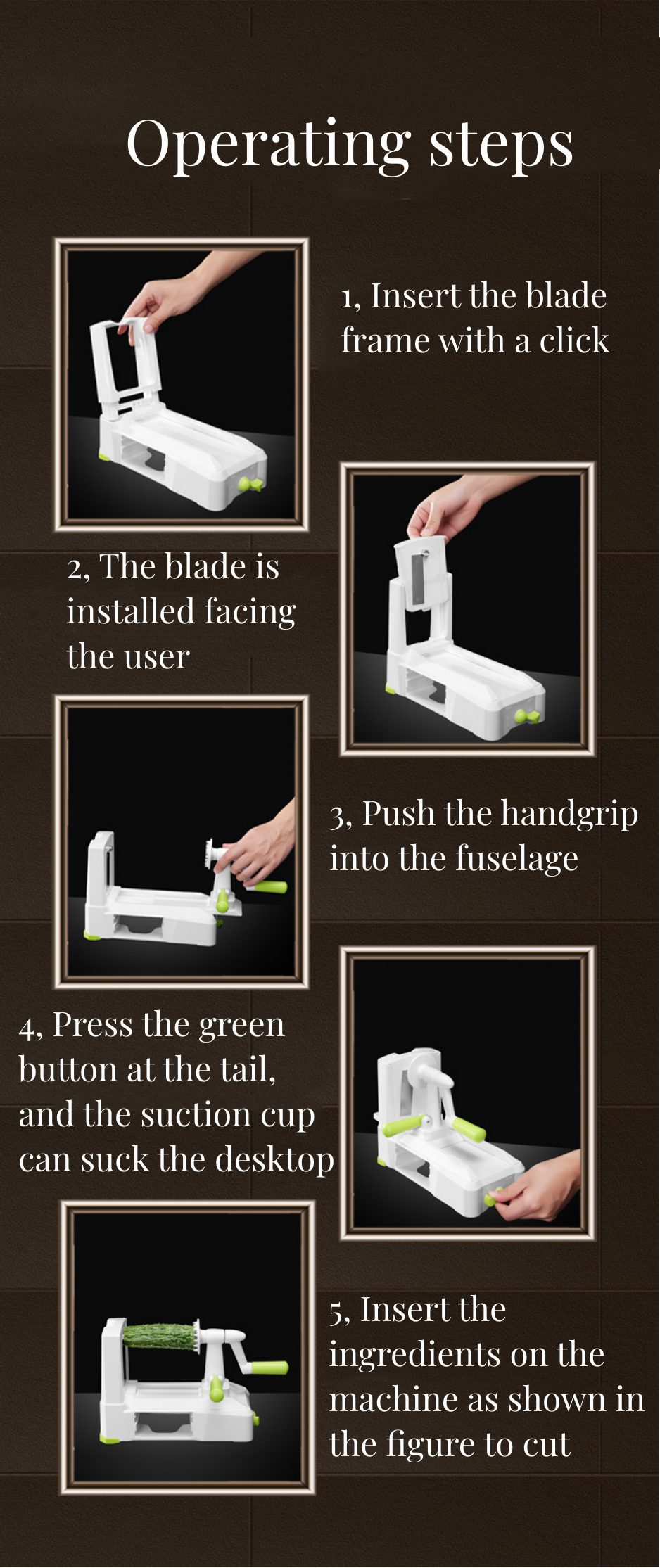 Operating steps

1, Insert the blade frame with a click

2, The blade is installed facing the user

3, Push the handgrip into the fuselage

4, Press the green button at the tail, and the suction cup can suck the desktop

5, Insert the ingredients on the machine as shown in the figure to cut