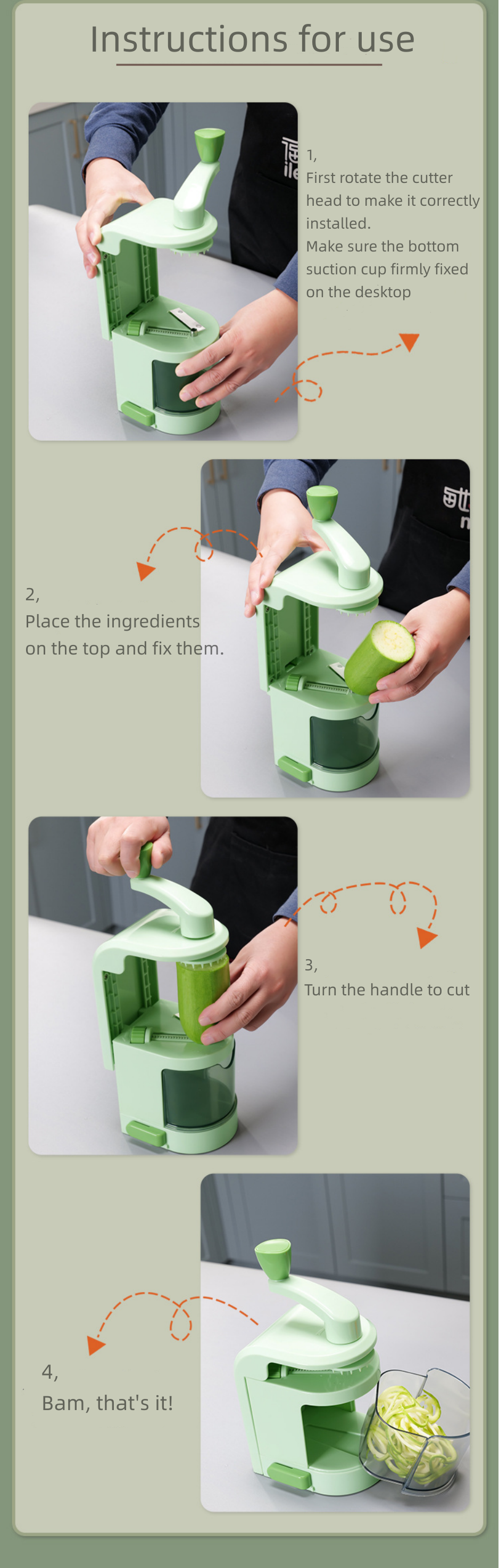 Instructions for use

1,
First rotate the cutter head to make it correctly installed.
Make sure the bottom suction cup firmly fixed on the desktop

2,
Place the ingredients on the top and fix them.

3,
Turn the handle to cut

4,
Bam, that's it!